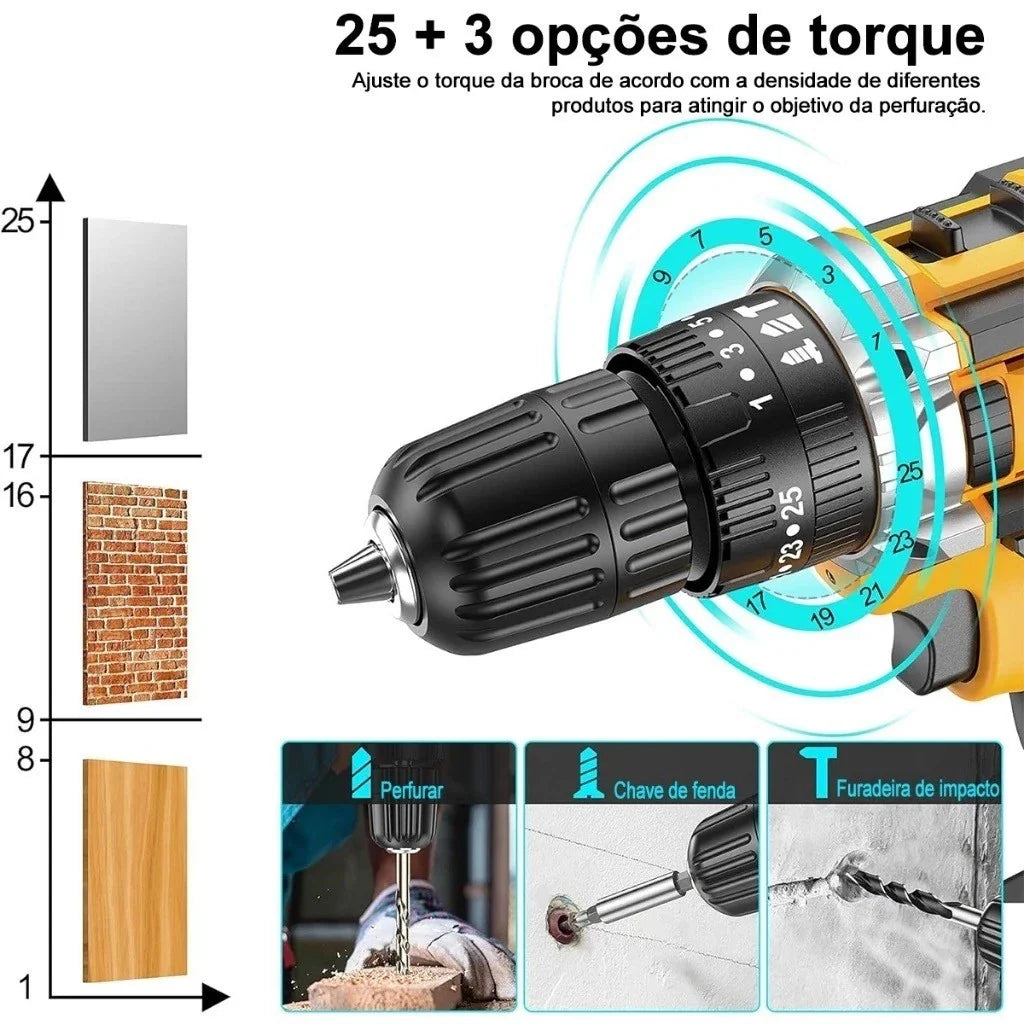 25 + 3 opções de torque

Ajuste o torque da broca de acordo com a densidade de diferentes produtos para atingir o objetivo da perfuração.

25

17

16

9

8

1

9 7 5 3 1 25 23 21 19 17

5 3 1 25 23

Perfurar

Chave de fenda

Furadeira de impacto